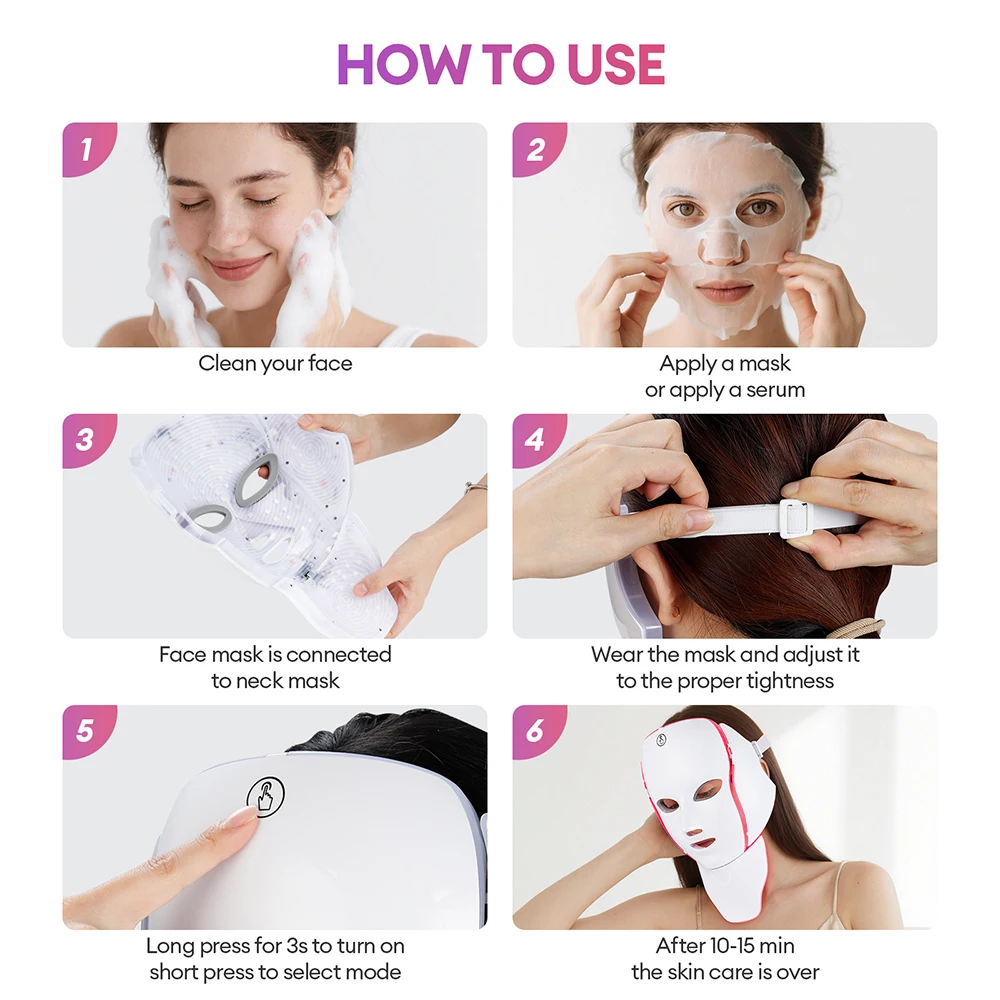 HOW TO USE

1

Clean your face

2

Apply a mask or apply a serum

3

Face mask is connected to neck mask

4

Wear the mask and adjust it to the proper tightness

5

Long press for 3s to turn on short press to select mode

6

After 10-15 min the skin care is over