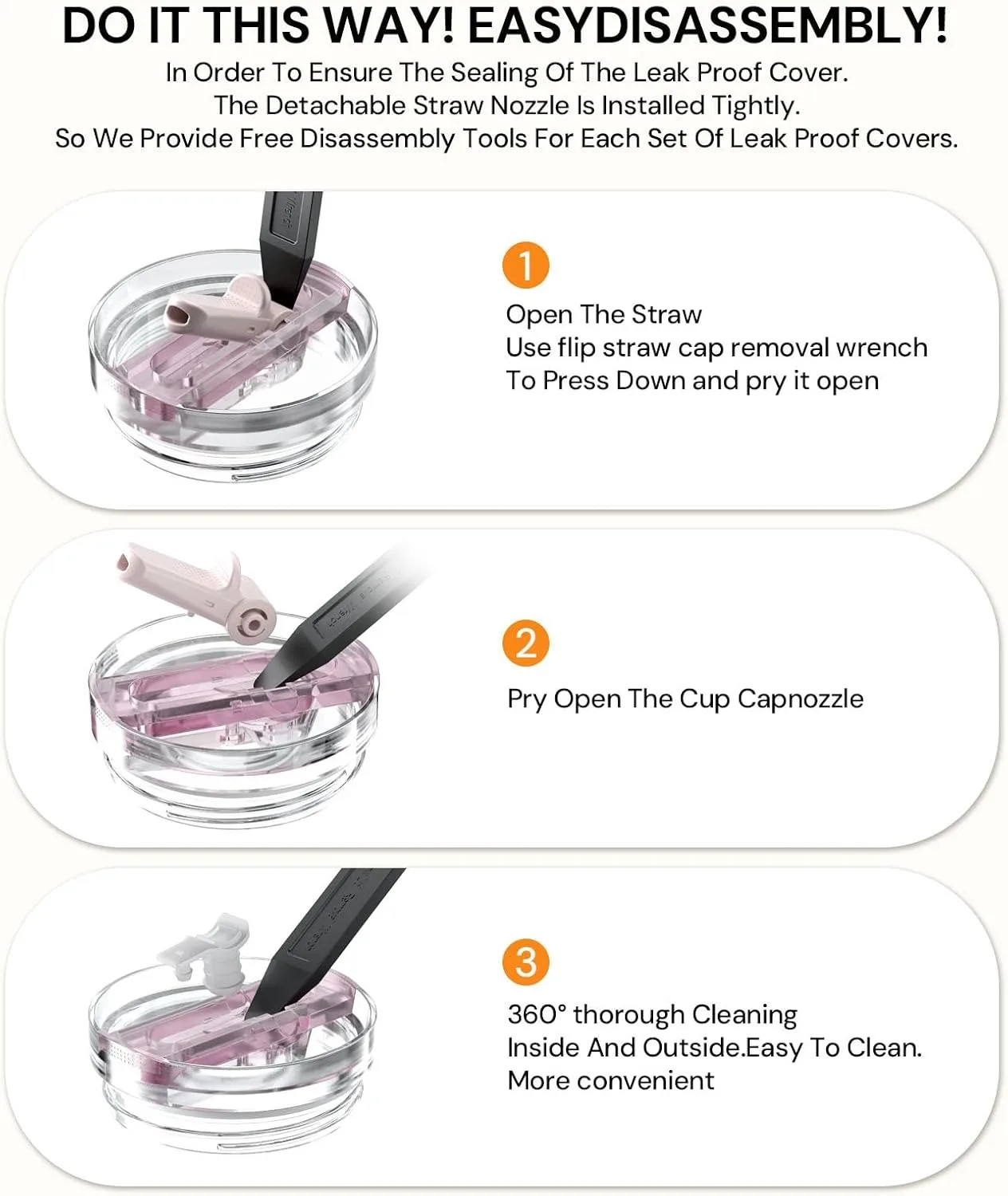 DO IT THIS WAY! EASYDISASSEMBLY!

In Order To Ensure The Sealing Of The Leak Proof Cover.
The Detachable Straw Nozzle Is Installed Tightly.
So We Provide Free Disassembly Tools For Each Set Of Leak Proof Covers.

1

Open The Straw
Use flip straw cap removal wrench
To Press Down and pry it open

2

Pry Open The Cup Capnozzle

3

360° thorough Cleaning
Inside And Outside.Easy To Clean.
More convenient