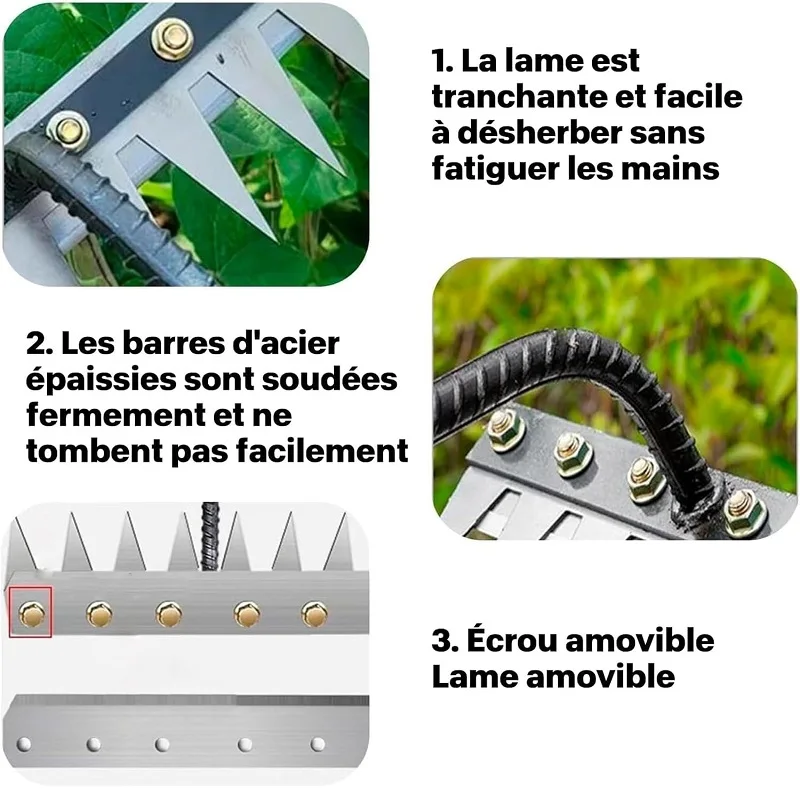 1. La lame est tranchante et facile à désherber sans fatiguer les mains

2. Les barres d'acier épaissies sont soudées fermement et ne tombent pas facilement

3. Écrou amovible
Lame amovible