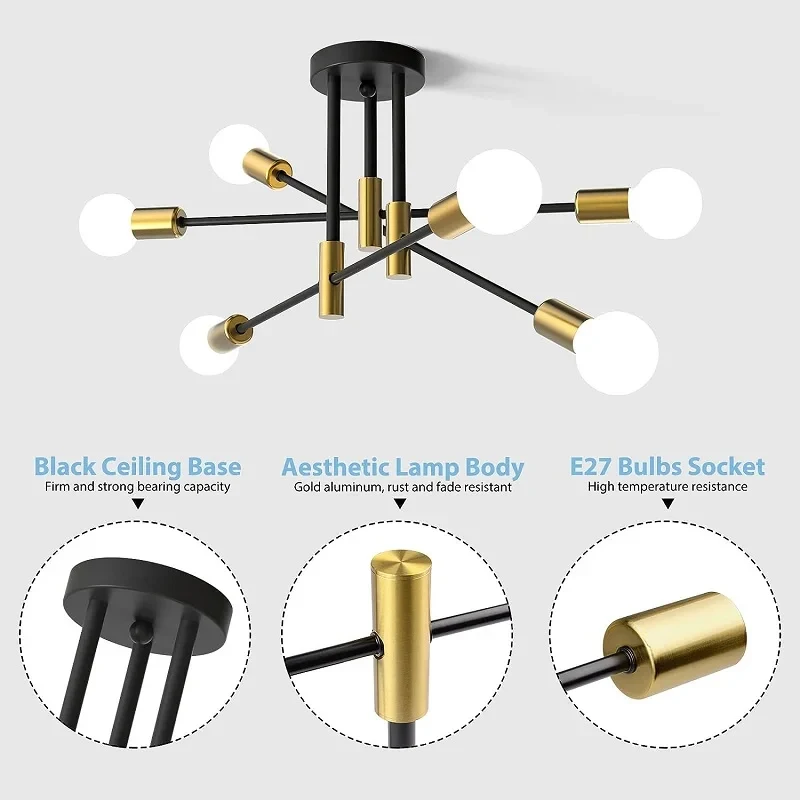 Black Ceiling Base
Firm and strong bearing capacity

Aesthetic Lamp Body
Gold aluminum, rust and fade resistant

E27 Bulbs Socket
High temperature resistance