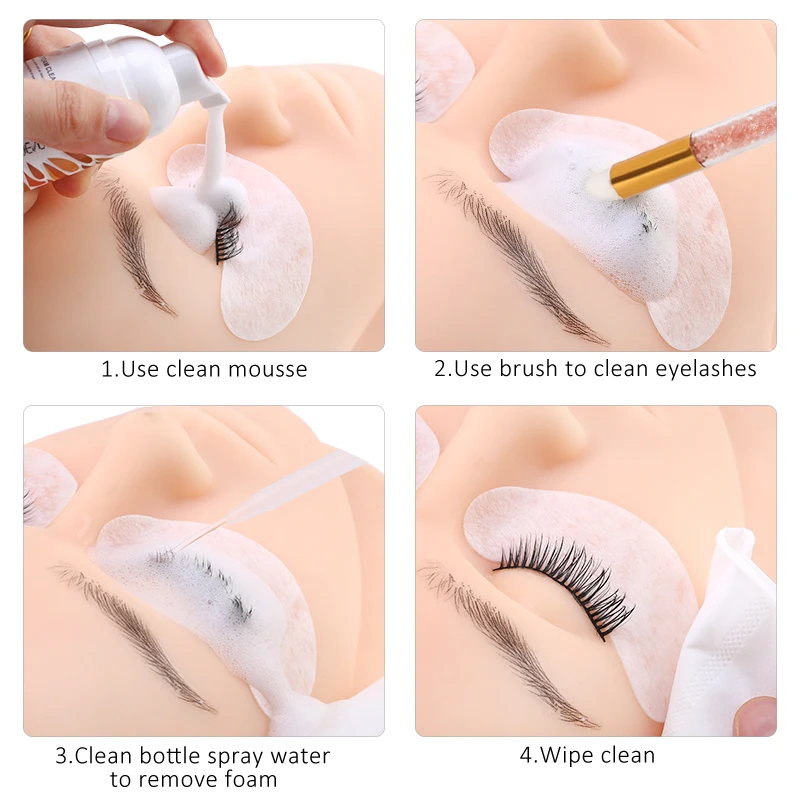 1.Use clean mousse

2.Use brush to clean eyelashes

3.Clean bottle spray water to remove foam

4.Wipe clean