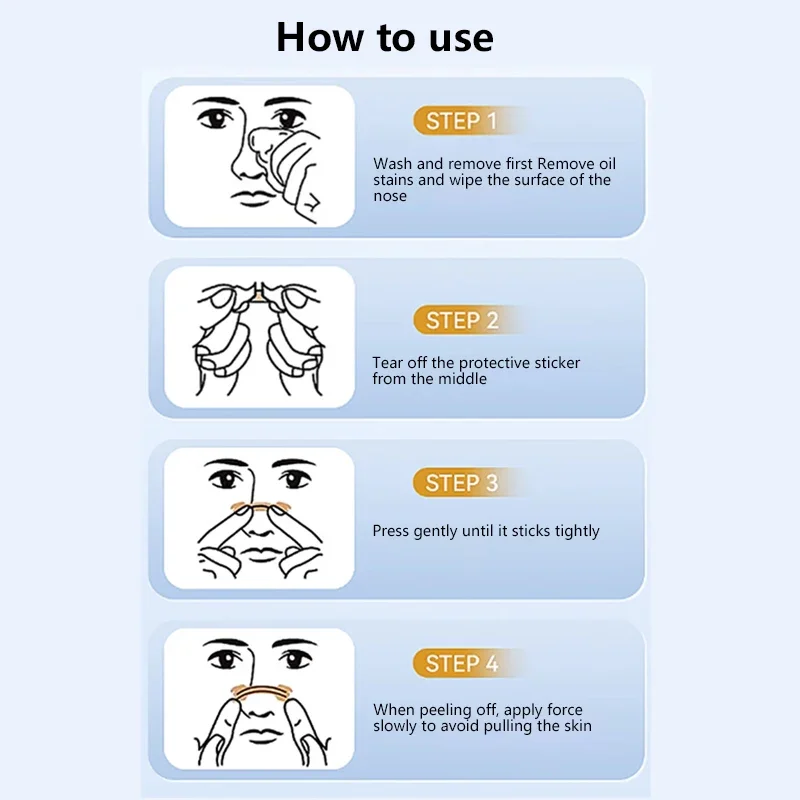 How to use

STEP 1

Wash and remove first Remove oil stains and wipe the surface of the nose

STEP 2

Tear off the protective sticker from the middle

STEP 3

Press gently until it sticks tightly

STEP 4

When peeling off, apply force slowly to avoid pulling the skin