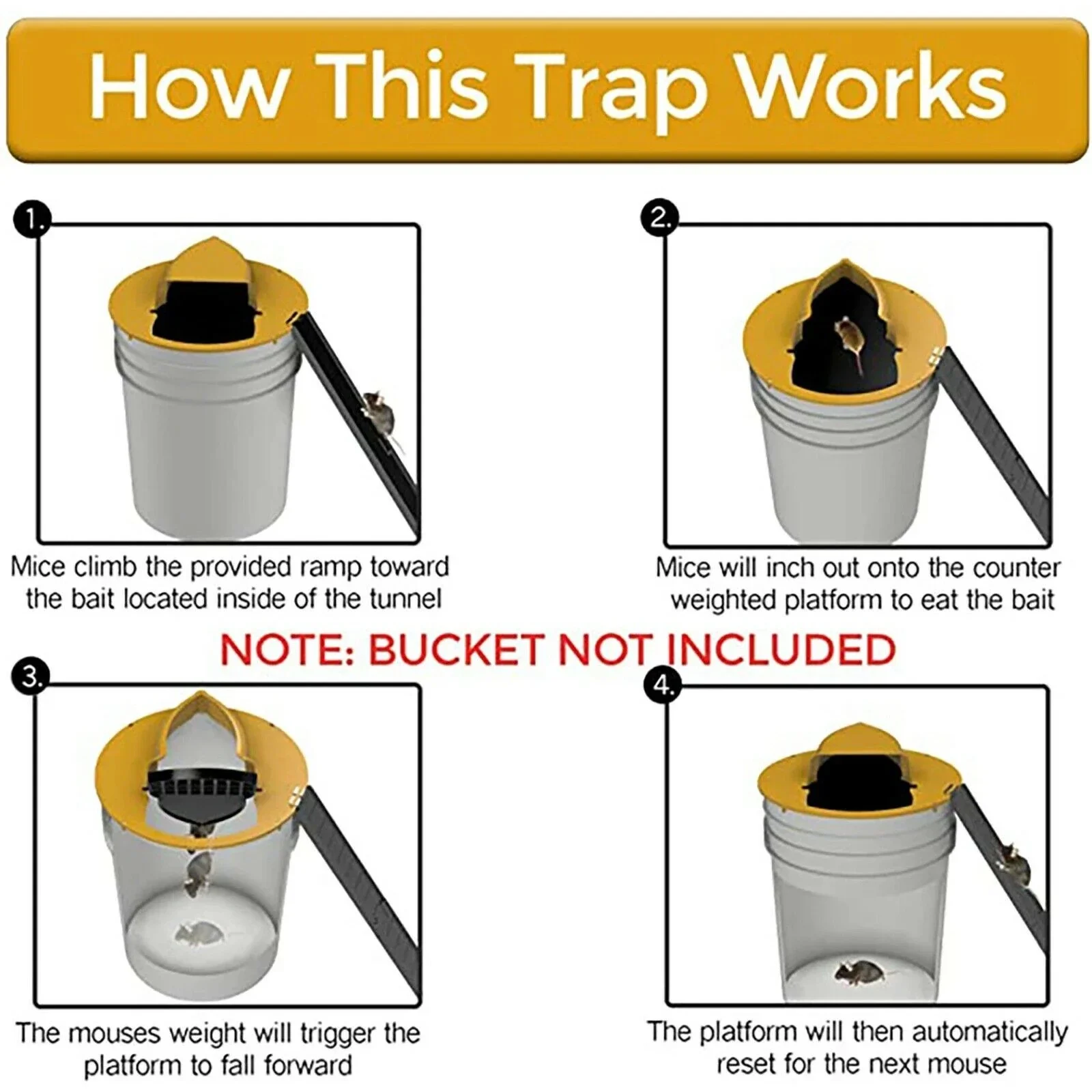 How This Trap Works

1.

Mice climb the provided ramp toward the bait located inside of the tunnel

2.

Mice will inch out onto the counter weighted platform to eat the bait

NOTE: BUCKET NOT INCLUDED

3.

The mouses weight will trigger the platform to fall forward

4.

The platform will then automatically reset for the next mouse