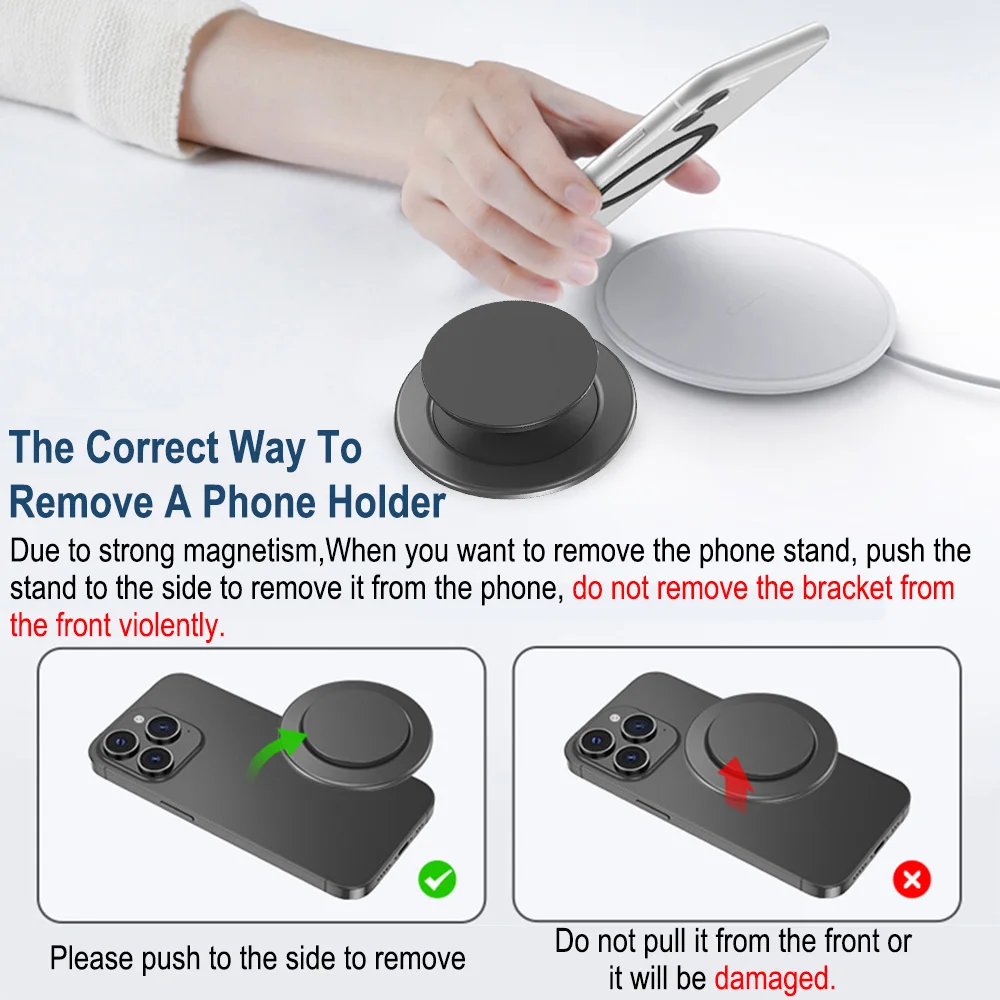 The Correct Way To Remove A Phone Holder

Due to strong magnetism,When you want to remove the phone stand, push the stand to the side to remove it from the phone, do not remove the bracket from the front violently.

Please push to the side to remove

Do not pull it from the front or it will be damaged.