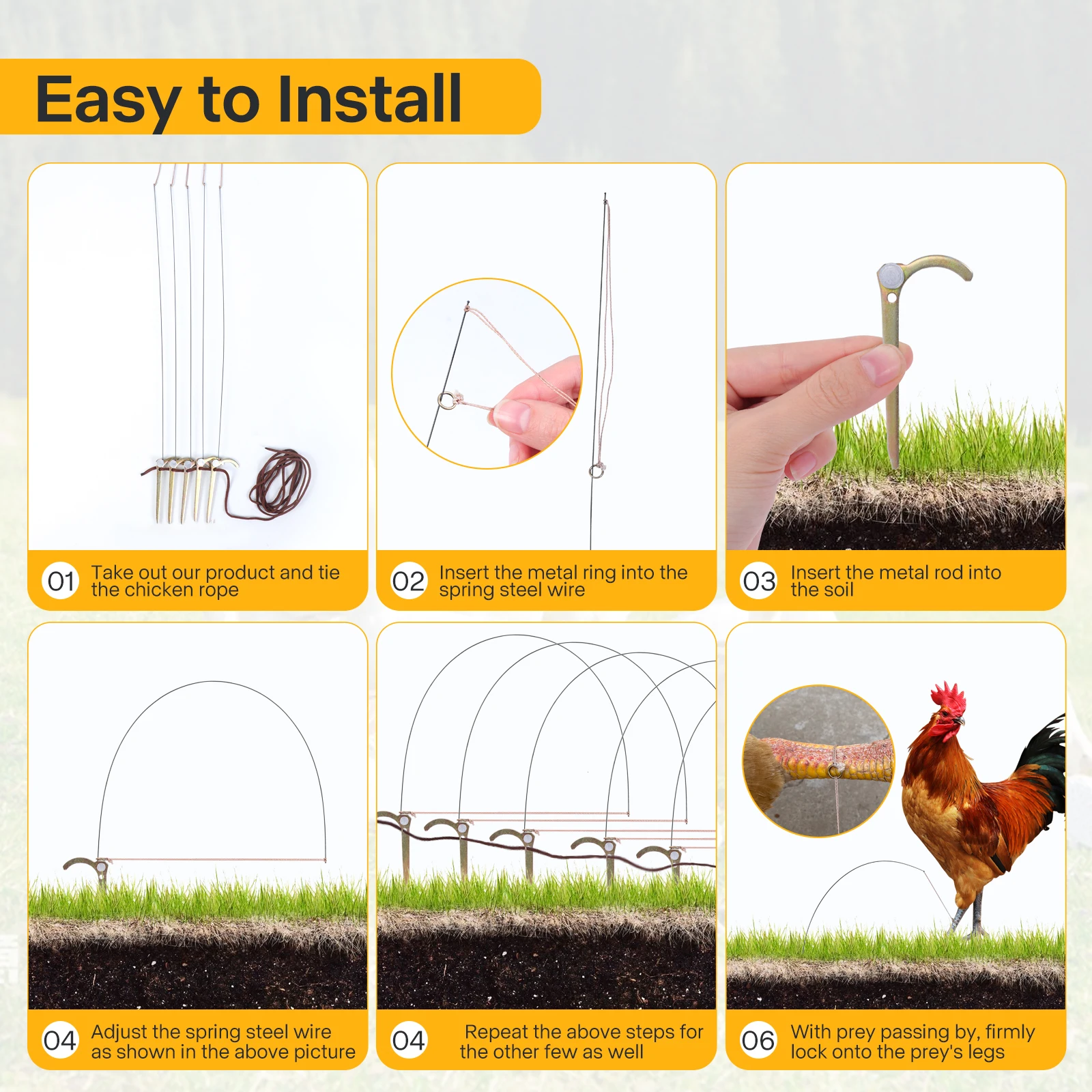 Easy to Install

01 Take out our product and tie the chicken rope

02 Insert the metal ring into the spring steel wire

03 Insert the metal rod into the soil

04 Adjust the spring steel wire as shown in the above picture

04 Repeat the above steps for the other few as well

06 With prey passing by, firmly lock onto the prey's legs