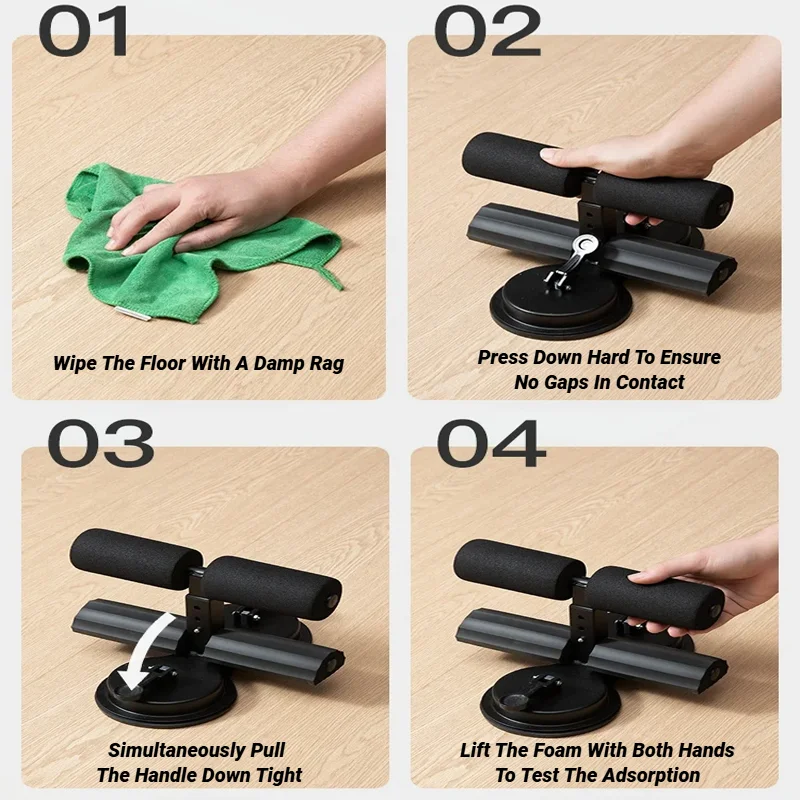 01

Wipe The Floor With A Damp Rag

02

Press Down Hard To Ensure No Gaps In Contact

03

Simultaneously Pull The Handle Down Tight

04

Lift The Foam With Both Hands To Test The Adsorption