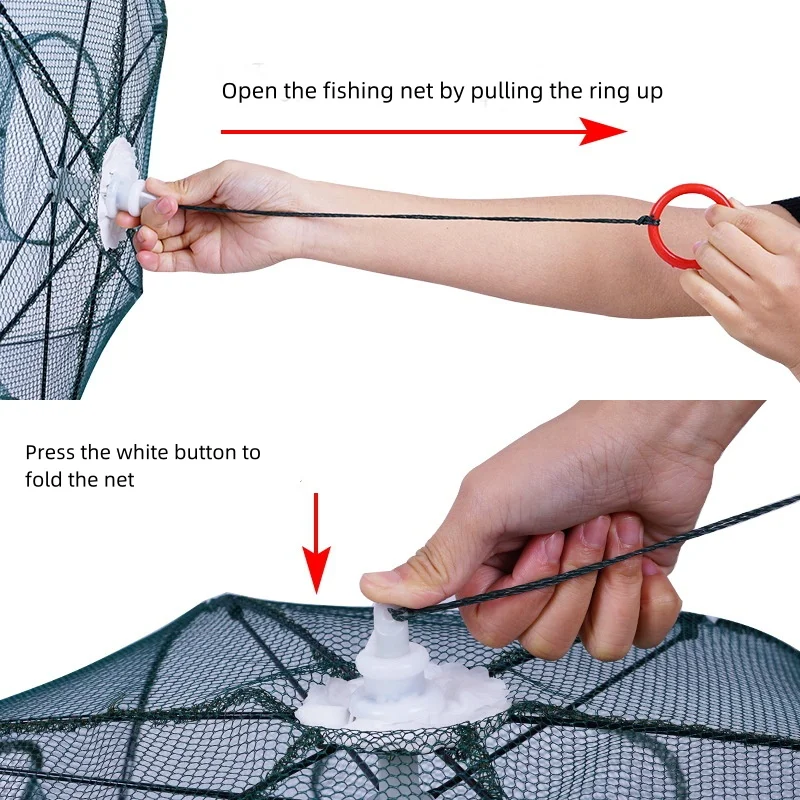 Open the fishing net by pulling the ring up

Press the white button to fold the net