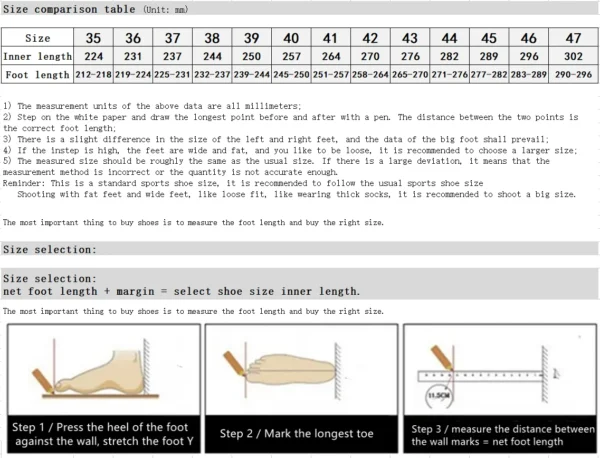 Size comparison table (Unit: mm)

| Size | 35 | 36 | 37 | 38 | 39 | 40 | 41 | 42 | 43 | 44 | 45 | 46 | 47 |
|---|---|---|---|---|---|---|---|---|---|---|---|---|---|
| Inner length | 224 | 231 | 237 | 244 | 250 | 257 | 264 | 270 | 276 | 282 | 289 | 296 | 302 |
| Foot length | 212-218 | 219-224 | 225-231 | 232-237 | 239-244 | 245-250 | 251-257 | 258-264 | 265-270 | 271-276 | 277-282 | 283-289 | 290-296 |

1) The measurement units of the above data are all millimeters;
2) Step on the white paper and draw the longest point before and after with a pen. The distance between the two points is the correct foot length;
3) There is a slight difference in the size of the left and right feet, and the data of the big foot shall prevail;
4) If the instep is high, the feet are wide and fat, and you like to be loose, it is recommended to choose a larger size;
5) The measured size should be roughly the same as the usual size. If there is a large deviation, it means that the measurement method is incorrect or the quantity is not accurate enough.
Reminder: This is a standard sports shoe size, it is recommended to follow the usual sports shoe size
Shooting with fat feet and wide feet, like loose fit, like wearing thick socks, it is recommended to shoot a big size.

The most important thing to buy shoes is to measure the foot length and buy the right size.

Size selection:

Size selection:
net foot length + margin = select shoe size inner length.

The most important thing to buy shoes is to measure the foot length and buy the right size.

Step 1 / Press the heel of the foot against the wall, stretch the foot Y

Step 2 / Mark the longest toe

11.5CM

Step 3 / measure the distance between the wall marks = net foot length