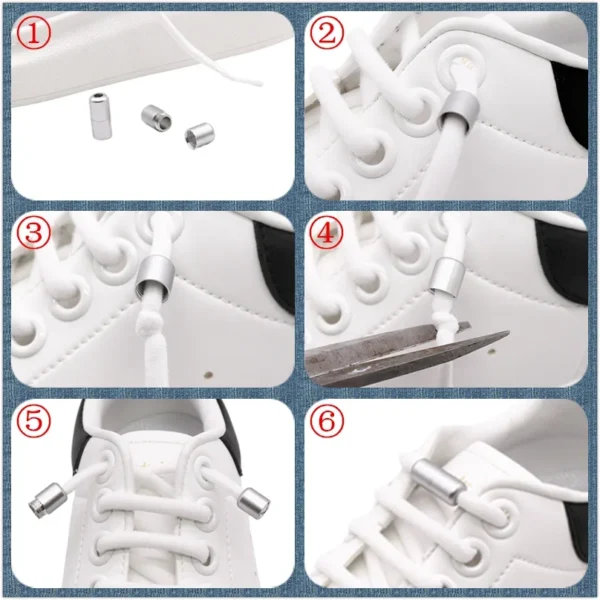 ①

②

③

④

⑤

⑥